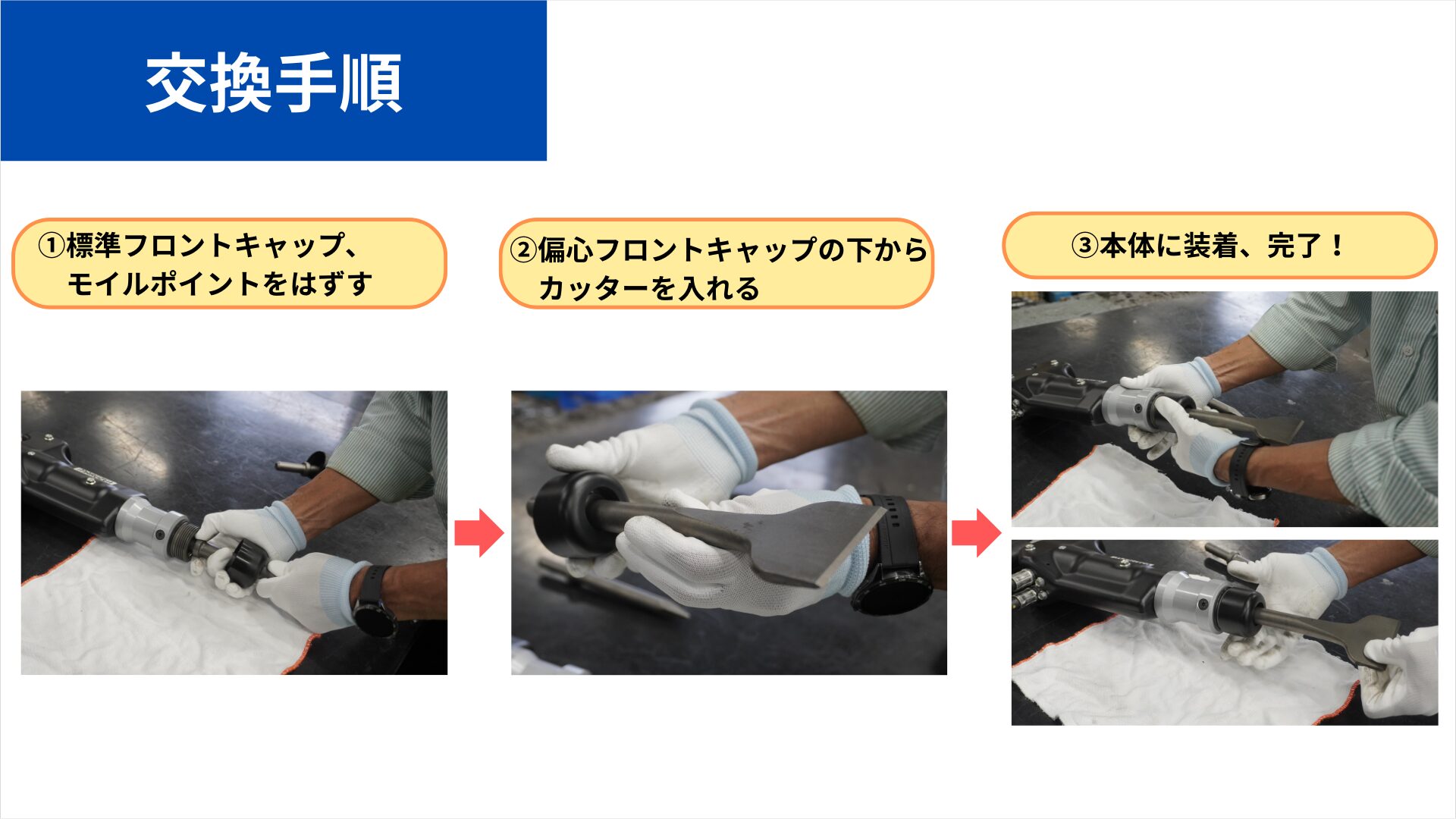 交換手順

①標準フロントキャップ、モイルポイントをはずす

②偏心フロントキャップの下からカッターを入れる

③本体に装着、完了！