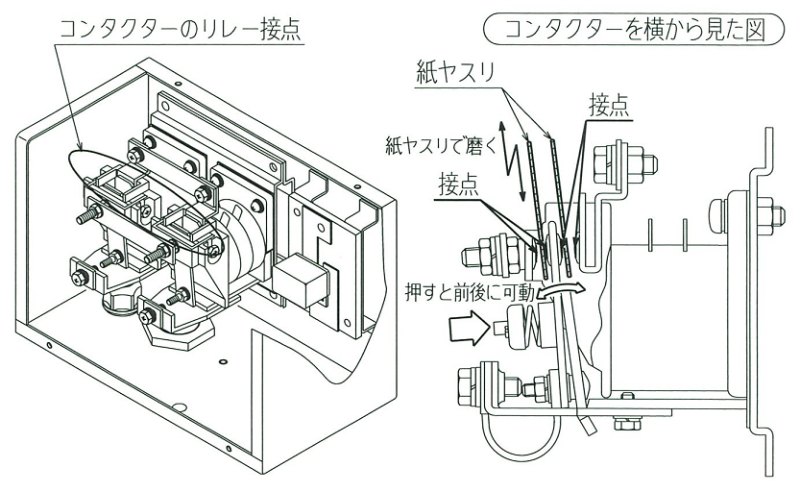 コンタクターのリレー接点

コンタクターを横から見た図

紙ヤスリ

接点

紙ヤスリで磨く

接点

押すと前後に可動